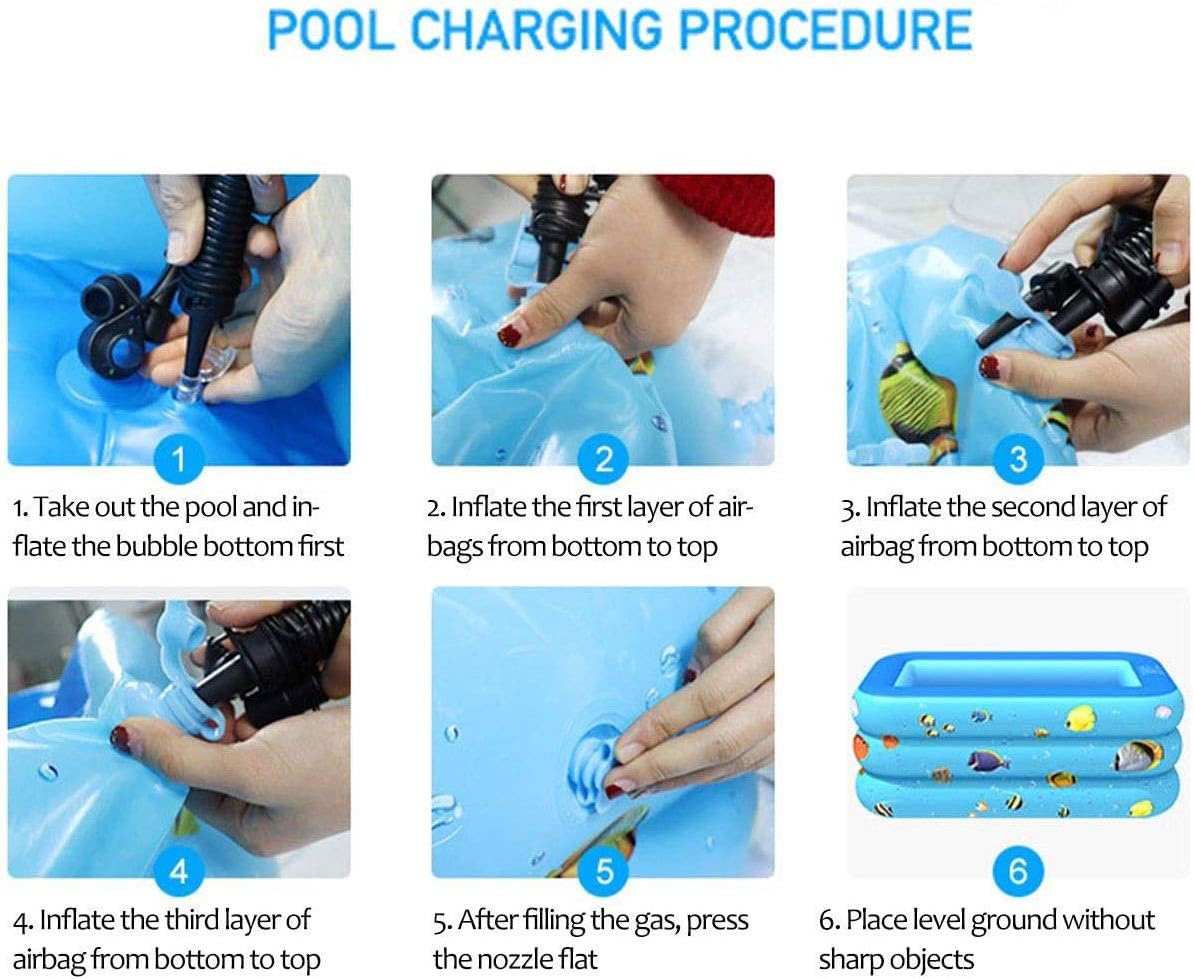 POOL CHARGING PROCEDURE

1

1. Take out the pool and inflate the bubble bottom first

2

2. Inflate the first layer of airbags from bottom to top

3

3. Inflate the second layer of airbag from bottom to top

4

4. Inflate the third layer of airbag from bottom to top

5

5. After filling the gas, press the nozzle flat

6

6. Place level ground without sharp objects